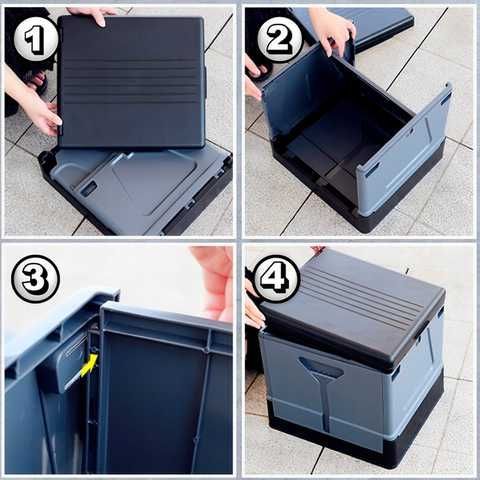 1

2

3

4